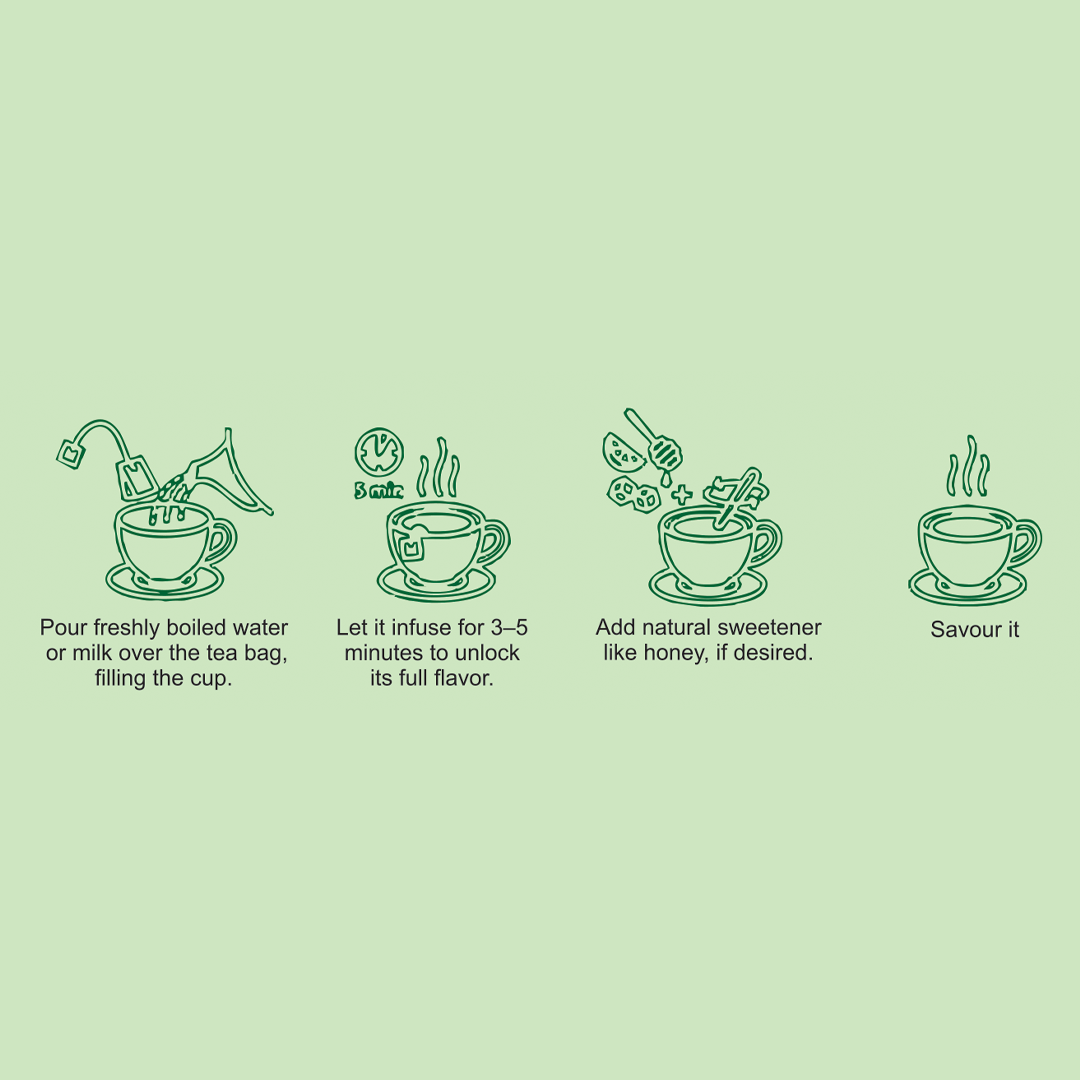 Pour freshly boiled water or milk over the tea bag, filling the cup.

3 min

Let it infuse for 3–5 minutes to unlock its full flavor.

Add natural sweetener like honey, if desired.

Savour it